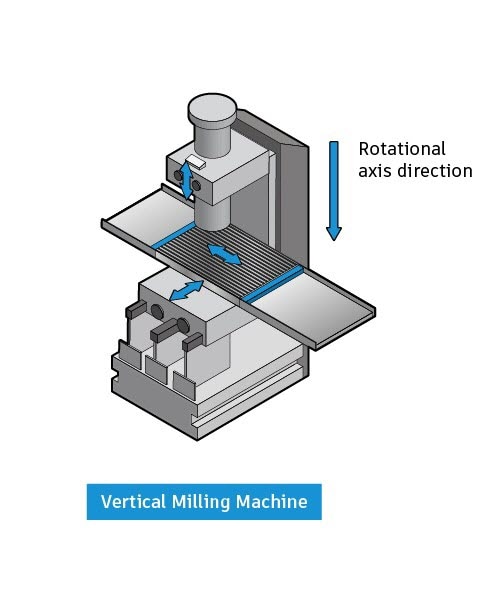 Rotational axis direction

Vertical Milling Machine