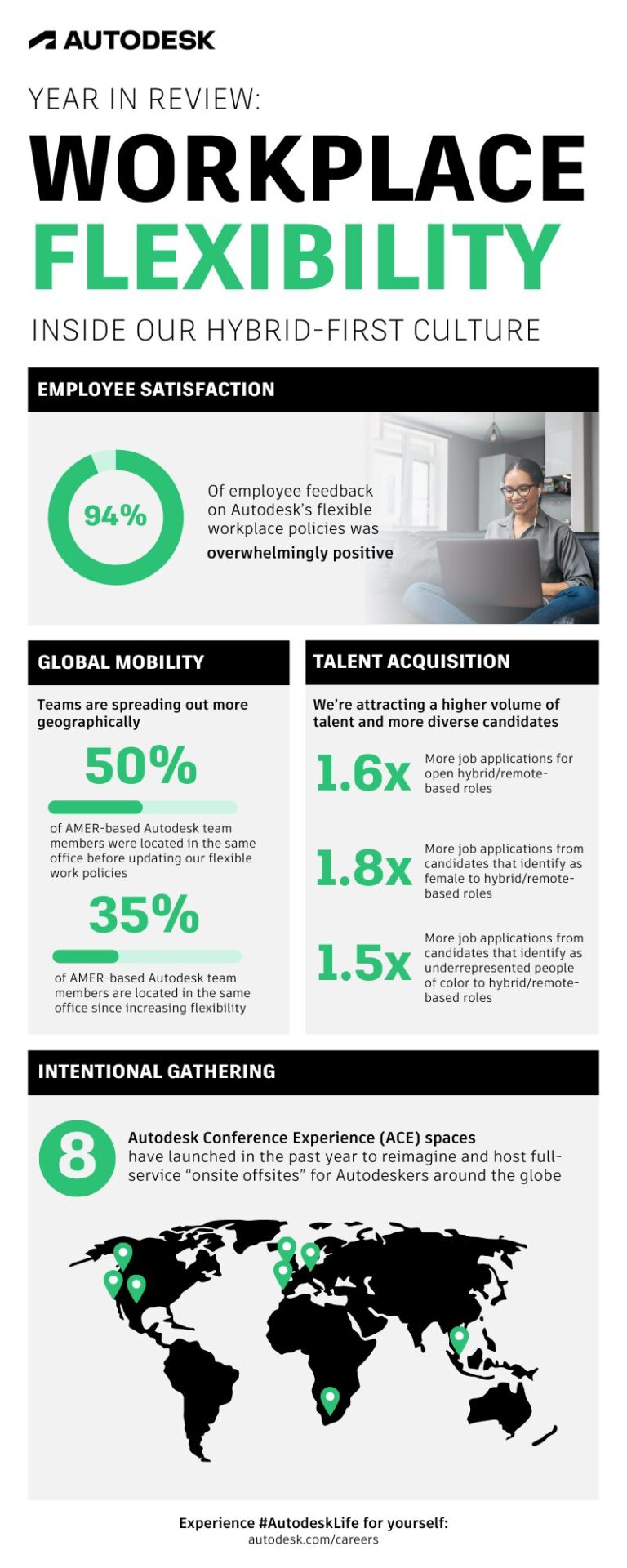 AUTODESK

YEAR IN REVIEW:

WORKPLACE FLEXIBILITY

INSIDE OUR HYBRID-FIRST CULTURE

EMPLOYEE SATISFACTION

94%

Of employee feedback on Autodesk's flexible workplace policies was overwhelmingly positive

GLOBAL MOBILITY

Teams are spreading out more geographically

50%

of AMER-based Autodesk team members were located in the same office before updating our flexible work policies

35%

of AMER-based Autodesk team members are located in the same office since increasing flexibility

TALENT ACQUISITION

We're attracting a higher volume of talent and more diverse candidates

1.6x

More job applications for open hybrid/remote-based roles

1.8x

More job applications from candidates that identify as female to hybrid/remote-based roles

1.5x

More job applications from candidates that identify as underrepresented people of color to hybrid/remote-based roles

INTENTIONAL GATHERING

8

Autodesk Conference Experience (ACE) spaces have launched in the past year to reimagine and host full-service "onsite offsites" for Autodeskers around the globe

Experience #AutodeskLife for yourself:
autodesk.com/careers